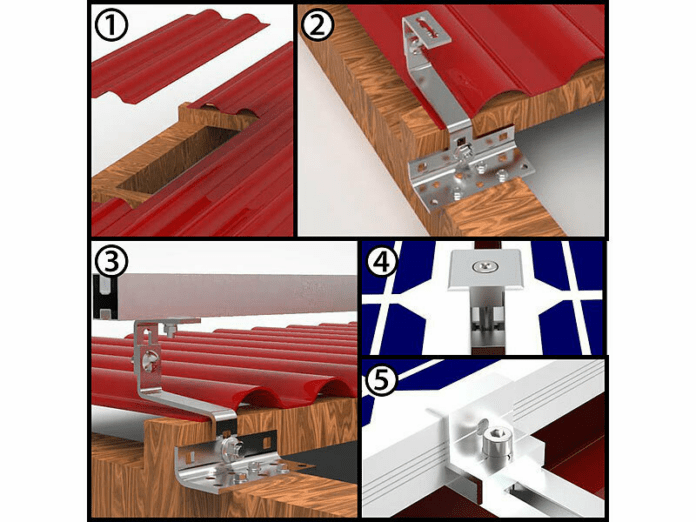 ①
②
③
④
⑤